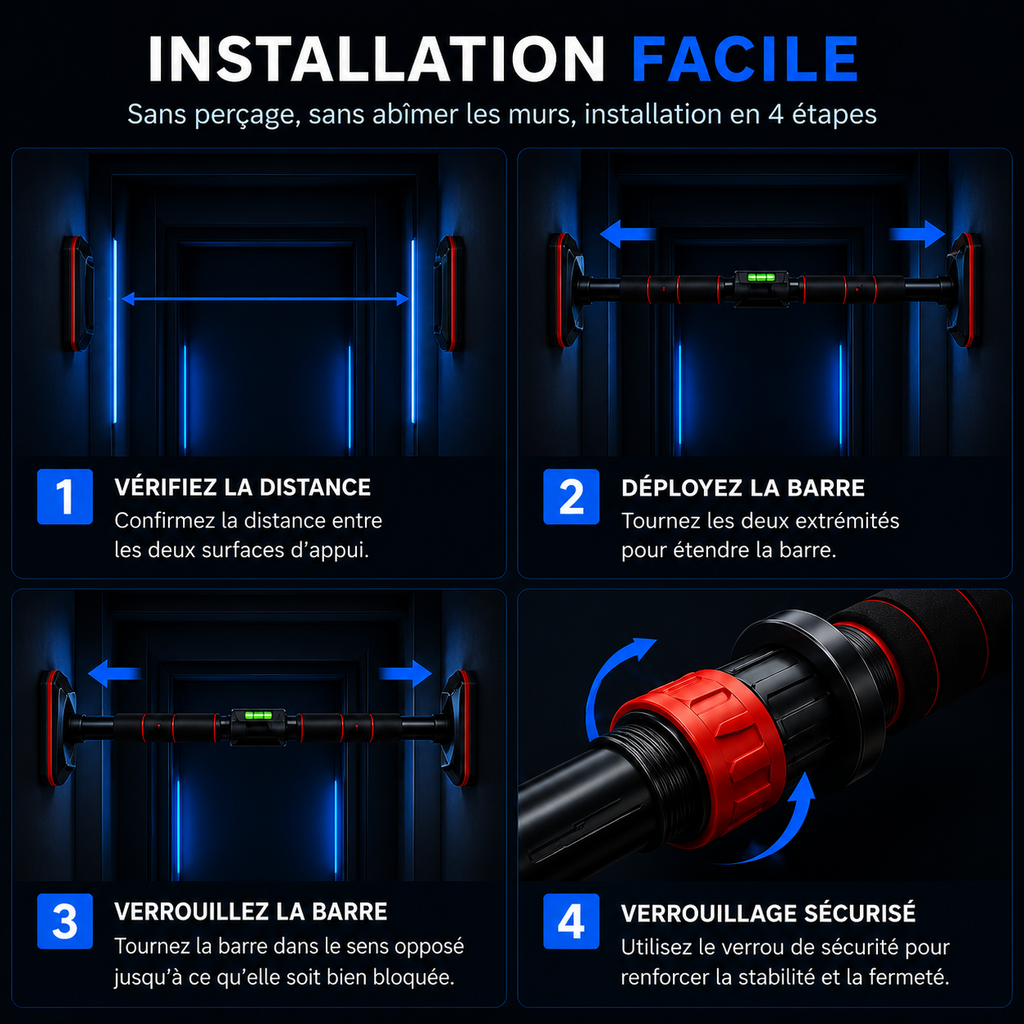 INSTALLATION FACILE

Sans perçage, sans abîmer les murs, installation en 4 étapes

1 VÉRIFIEZ LA DISTANCE
Confirmez la distance entre les deux surfaces d'appui.

2 DÉPLOYEZ LA BARRE
Tournez les deux extrémités pour étendre la barre.

3 VERROUILLEZ LA BARRE
Tournez la barre dans le sens opposé jusqu'à ce qu'elle soit bien bloquée.

4 VERROUILLAGE SÉCURISÉ
Utilisez le verrou de sécurité pour renforcer la stabilité et la fermeté.